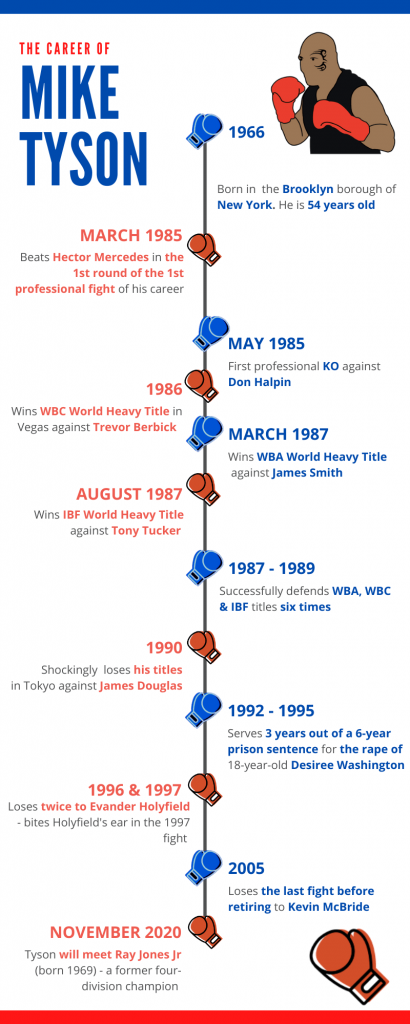 THE CAREER OF
MIKE TYSON

1966
Born in the Brooklyn borough of New York. He is 54 years old

MARCH 1985
Beats Hector Mercedes in the 1st round of the 1st professional fight of his career

MAY 1985
First professional KO against Don Halpin

1986
Wins WBC World Heavy Title in Vegas against Trevor Berbick

MARCH 1987
Wins WBA World Heavy Title against James Smith

AUGUST 1987
Wins IBF World Heavy Title against Tony Tucker

1987 - 1989
Successfully defends WBA, WBC & IBF titles six times

1990
Shockingly loses his titles in Tokyo against James Douglas

1992 - 1995
Serves 3 years out of a 6-year prison sentence for the rape of 18-year-old Desiree Washington

1996 & 1997
Loses twice to Evander Holyfield - bites Holyfield's ear in the 1997 fight

2005
Loses the last fight before retiring to Kevin McBride

NOVEMBER 2020
Tyson will meet Ray Jones Jr (born 1969) - a former four-division champion